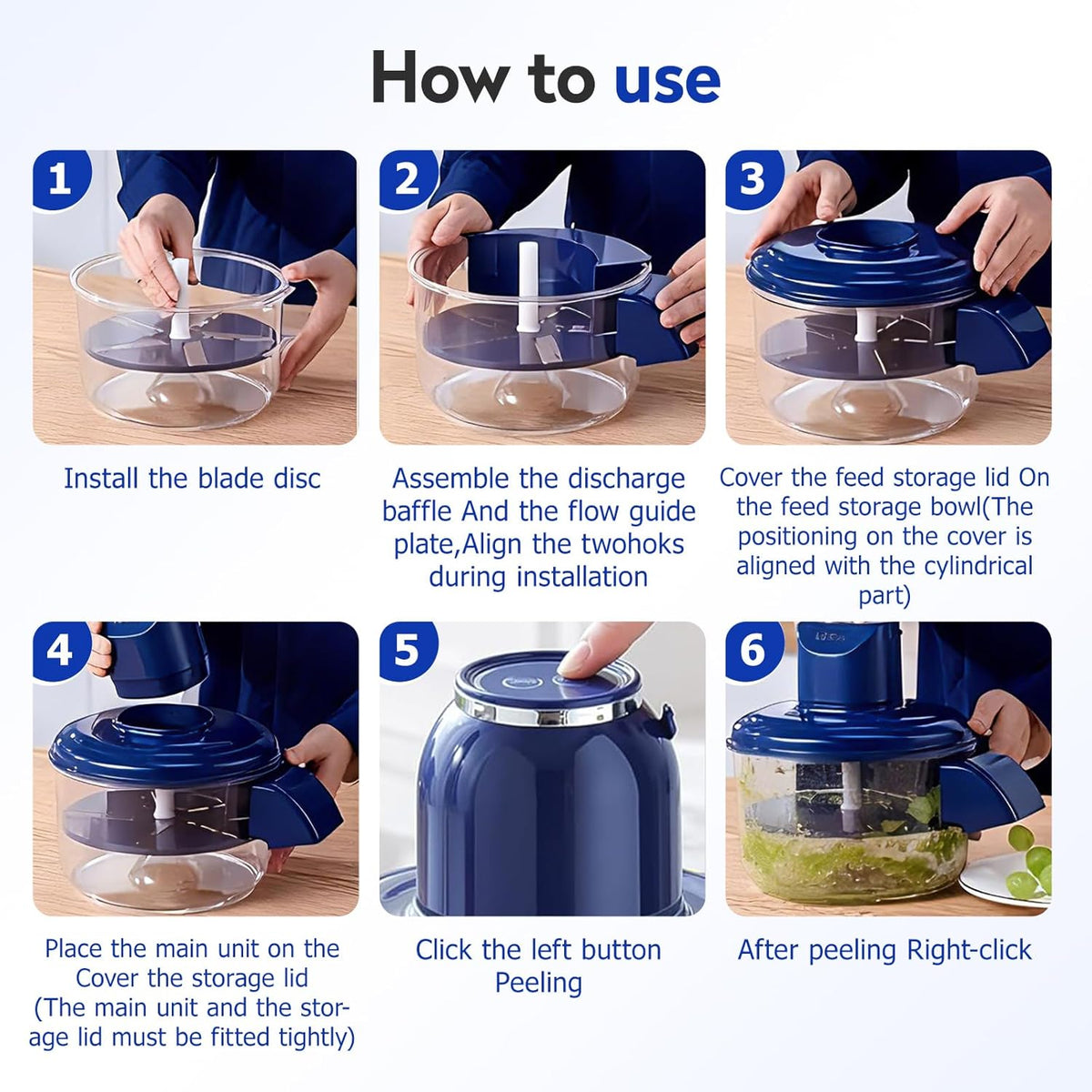 How to use

1

Install the blade disc

2

Assemble the discharge baffle And the flow guide plate,Align the twohoks during installation

3

Cover the feed storage lid On the feed storage bowl(The positioning on the cover is aligned with the cylindrical part)

4

Place the main unit on the Cover the storage lid (The main unit and the storage lid must be fitted tightly)

5

Click the left button Peeling

6

After peeling Right-click